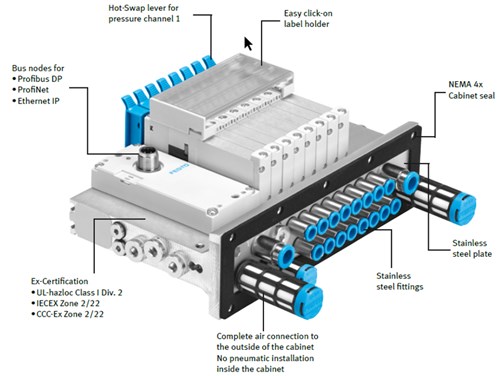 Hot-Swap lever for pressure channel 1

Easy click-on label holder

Bus nodes for
• Profibus DP
• ProfiNet
• Ethernet IP

NEMA 4x Cabinet seal

FESTO

Stainless steel plate

Stainless steel fittings

Ex-Certification
• UL-hazloc Class I Div. 2
• IECEX Zone 2/22
• CCC-Ex Zone 2/22

Complete air connection to the outside of the cabinet
No pneumatic installation inside the cabinet